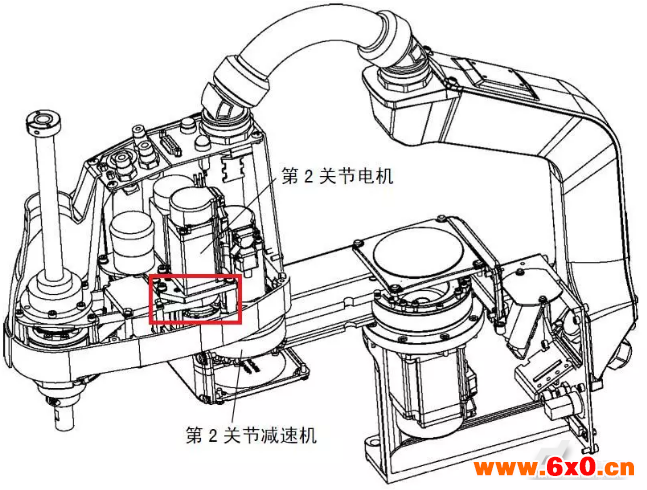 第 2 关节电机

第 2 关节减速机

www.6x0.cn