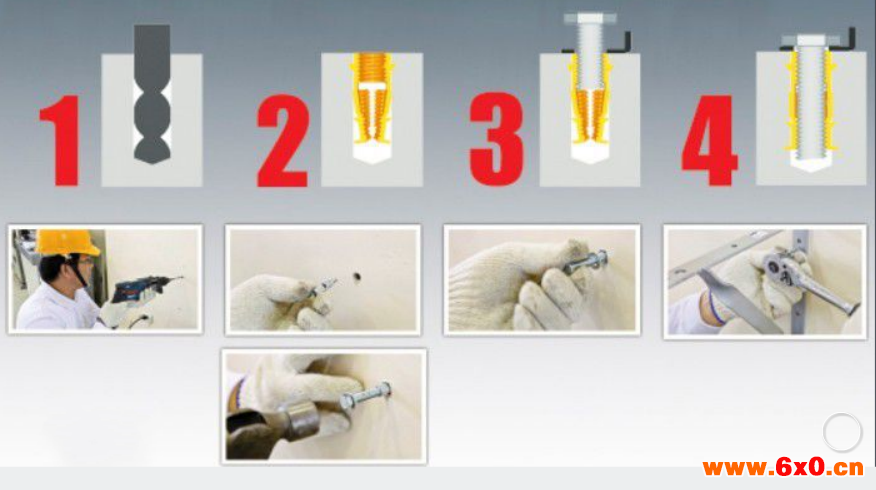 1

2

3

4

www.6x0.cn