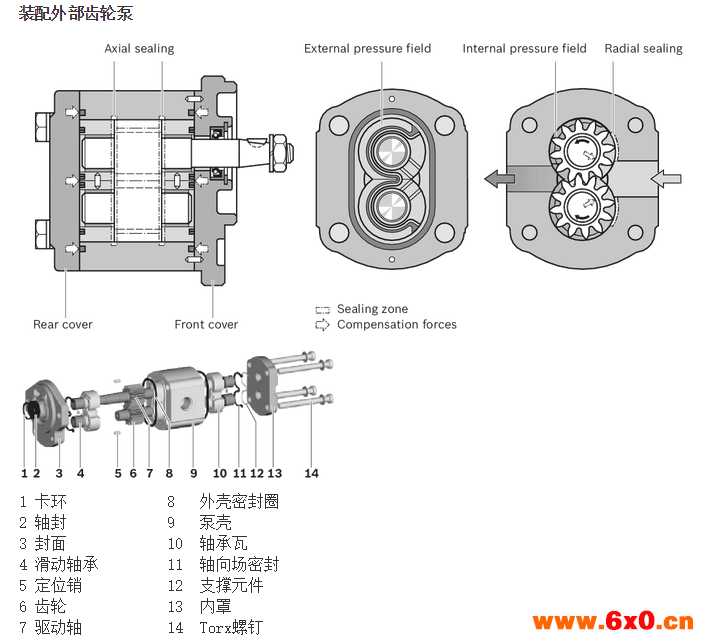 装配外部齿轮泵

Axial sealing

External pressure field

Internal pressure field

Radial sealing

Rear cover

Front cover

Sealing zone
Compensation forces

1 2 3 4 5 6 7 8 9 10 11 12 13 14

1 卡环
2 轴封
3 封面
4 滑动轴承
5 定位销
6 齿轮
7 驱动轴

8 外壳密封圈
9 泵壳
10 轴承瓦
11 轴向场密封
12 支撑元件
13 内罩
14 Torx螺钉

www.6x0.cn