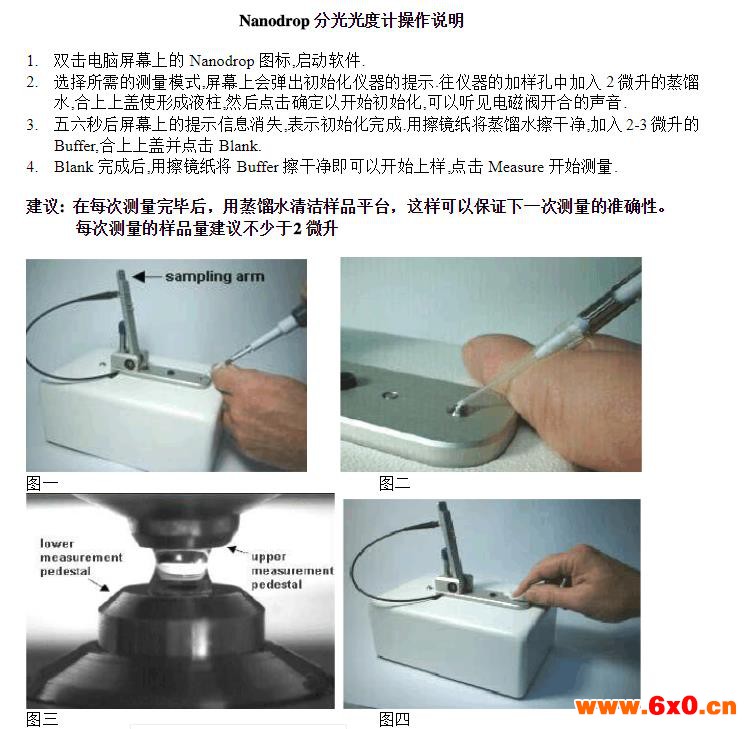 Nanodrop 分光光度计操作说明

1. 双击电脑屏幕上的 Nanodrop 图标,启动软件.
2. 选择所需的测量模式,屏幕上会弹出初始化仪器的提示.往仪器的加样孔中加入 2 微升的蒸馏水,合上上盖使形成液柱,然后点击确定以开始初始化,可以听见电磁阀开合的声音.
3. 五六秒后屏幕上的提示信息消失,表示初始化完成.用擦镜纸将蒸馏水擦干净,加入 2-3 微升的 Buffer,合上上盖并点击 Blank.
4. Blank 完成后,用擦镜纸将 Buffer 擦干净即可以开始上样,点击 Measure 开始测量.

建议：在每次测量完毕后，用蒸馏水清洁样品平台，这样可以保证下一次测量的准确性。
每次测量的样品量建议不少于2 微升

sampling arm

图一

图二

lower measurement pedestal

upper measurement pedestal

图三

图四

www.6x0.cn