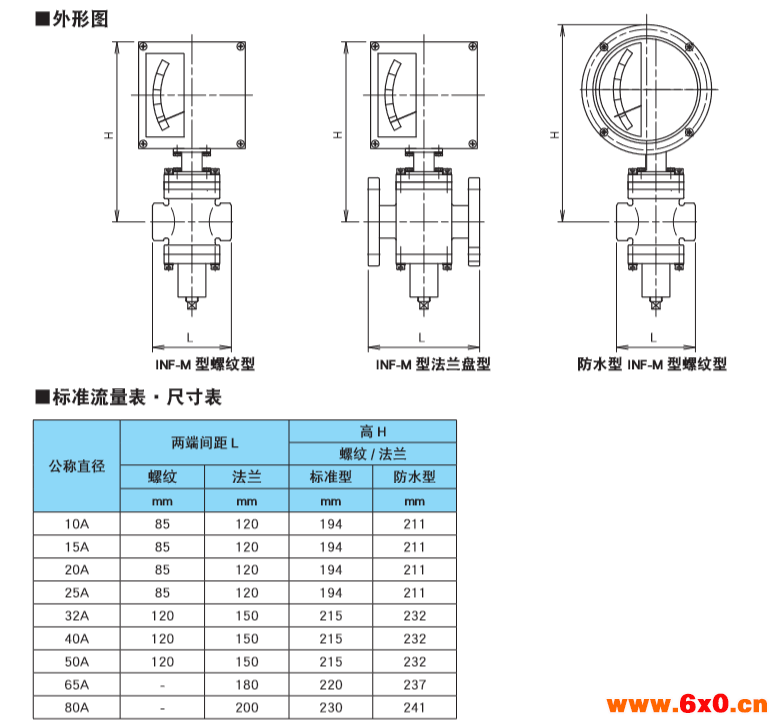 ■外形图

H

L

INF-M 型螺纹型

H

L

INF-M 型法兰盘型

H

L

防水型 INF-M 型螺纹型

■标准流量表・尺寸表

| 公称直径 | 两端间距 L | | 高 H | |
|---|---|---|---|---|
| | | | 螺纹 / 法兰 | |
| | 螺纹 | 法兰 | 标准型 | 防水型 |
| | mm | mm | mm | mm |
| 10A | 85 | 120 | 194 | 211 |
| 15A | 85 | 120 | 194 | 211 |
| 20A | 85 | 120 | 194 | 211 |
| 25A | 85 | 120 | 194 | 211 |
| 32A | 120 | 150 | 215 | 232 |
| 40A | 120 | 150 | 215 | 232 |
| 50A | 120 | 150 | 215 | 232 |
| 65A | - | 180 | 220 | 237 |
| 80A | - | 200 | 230 | 241 |

www.6x0.cn