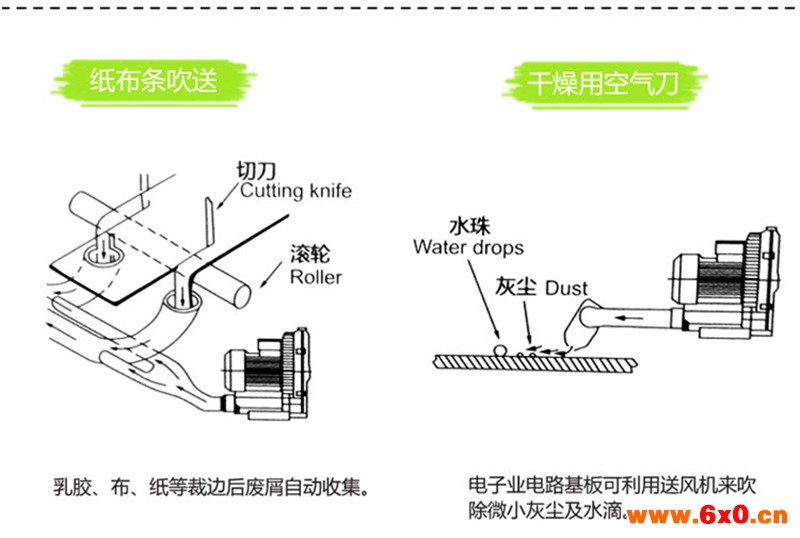 纸布条吹送

切刀
Cutting knife

滚轮
Roller

乳胶、布、纸等裁边后废屑自动收集。

干燥用空气刀

水珠
Water drops

灰尘 Dust

电子业电路基板可利用送风机来吹除微小灰尘及水滴。

www.6x0.cn