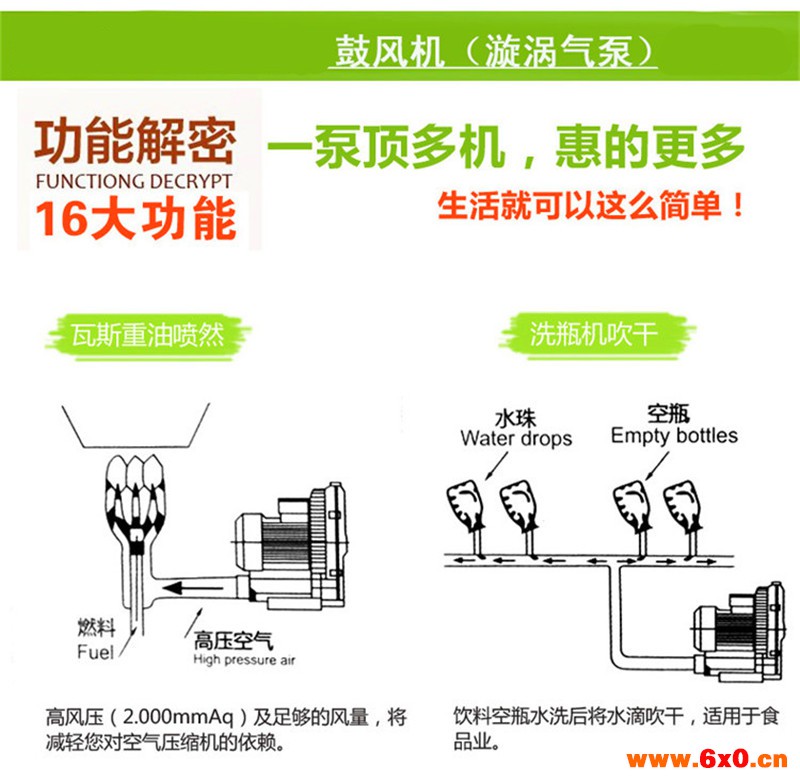 鼓风机（漩涡气泵）

功能解密
FUNCTIONG DECRYPT
16大功能

一泵顶多机，惠的更多
生活就可以这么简单！

瓦斯重油喷然

燃料
Fuel
高压空气
High pressure air

高风压（2.000mmAq）及足够的风量，将减轻您对空气压缩机的依赖。

洗瓶机吹干

水珠
Water drops
空瓶
Empty bottles

饮料空瓶水洗后将水滴吹干，适用于食品业。

www.6x0.cn