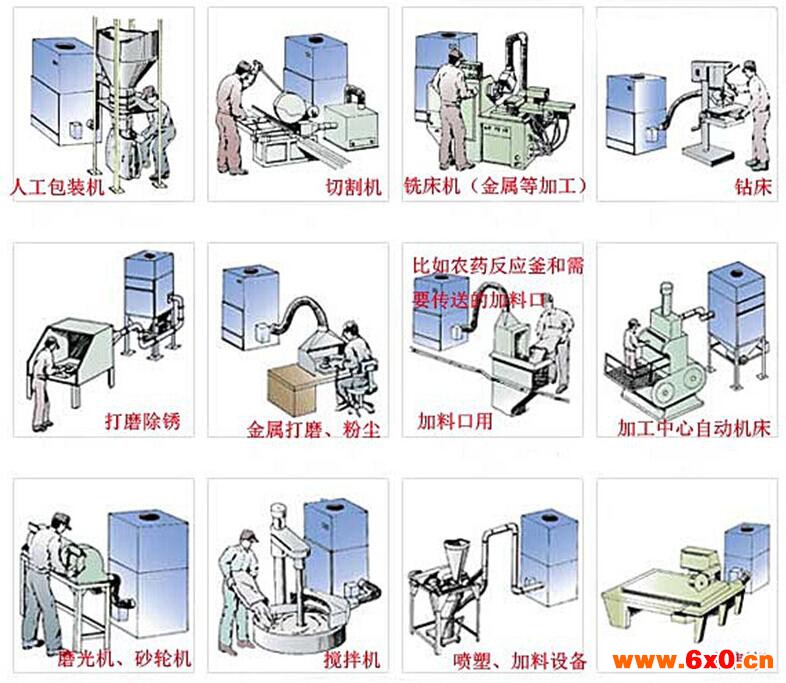 人工包装机

切割机

铣床机（金属等加工）

钻床

打磨除锈

金属打磨、粉尘

比如农药反应釜和需要传送的加料口

加料口用

加工中心自动机床

磨光机、砂轮机

搅拌机

喷塑、加料设备

www.6x0.cn